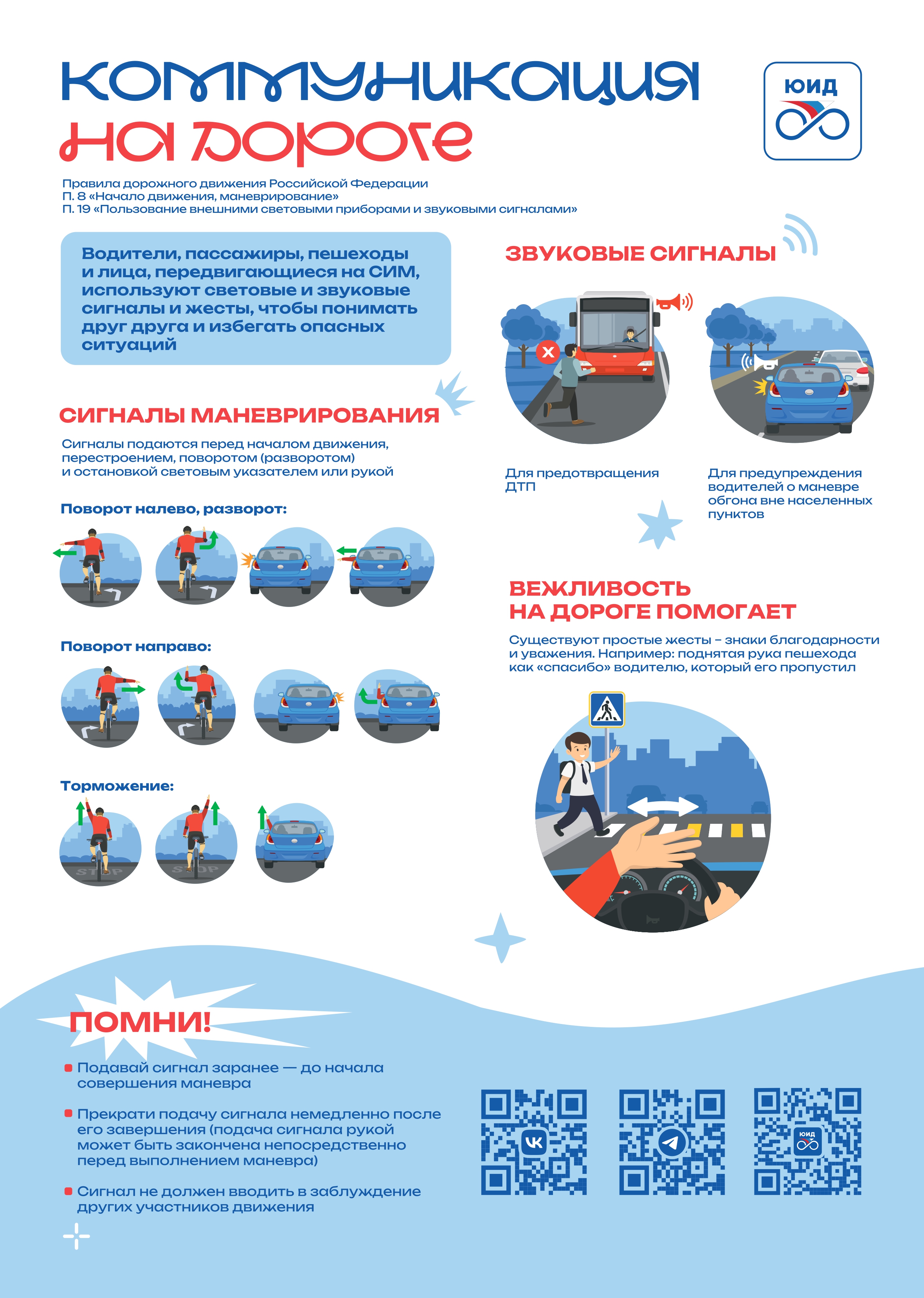 КОММУНИКАЦИЯ
НА ДОРОГЕ

ЮИД

Правила дорожного движения Российской Федерации
П. 8 «Начало движения, маневрирование»
П. 19 «Пользование внешними световыми приборами и звуковыми сигналами»

Водители, пассажиры, пешеходы и лица, передвигающиеся на СИМ, используют световые и звуковые сигналы и жесты, чтобы понимать друг друга и избегать опасных ситуаций

СИГНАЛЫ МАНЕВРИРОВАНИЯ

Сигналы подаются перед началом движения, перестроением, поворотом (разворотом) и остановкой световым указателем или рукой

Поворот налево, разворот:

Поворот направо:

Торможение:

STOP

STOP

ЗВУКОВЫЕ СИГНАЛЫ

Для предотвращения ДТП

Для предупреждения водителей о маневре обгона вне населенных пунктов

ВЕЖЛИВОСТЬ НА ДОРОГЕ ПОМОГАЕТ

Существуют простые жесты – знаки благодарности и уважения. Например: поднятая рука пешехода как «спасибо» водителю, который его пропустил

ПОМНИ!

Подавай сигнал заранее — до начала совершения маневра

Прекрати подачу сигнала немедленно после его завершения (подача сигнала рукой может быть закончена непосредственно перед выполнением маневра)

Сигнал не должен вводить в заблуждение других участников движения

ЮИД